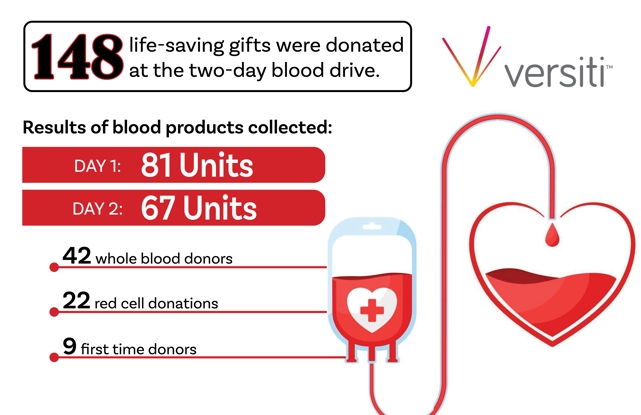 148 life-saving gifts were donated at the two-day blood drive.

versiti™

Results of blood products collected:

DAY 1: 81 Units

DAY 2: 67 Units

42 whole blood donors

22 red cell donations

9 first time donors